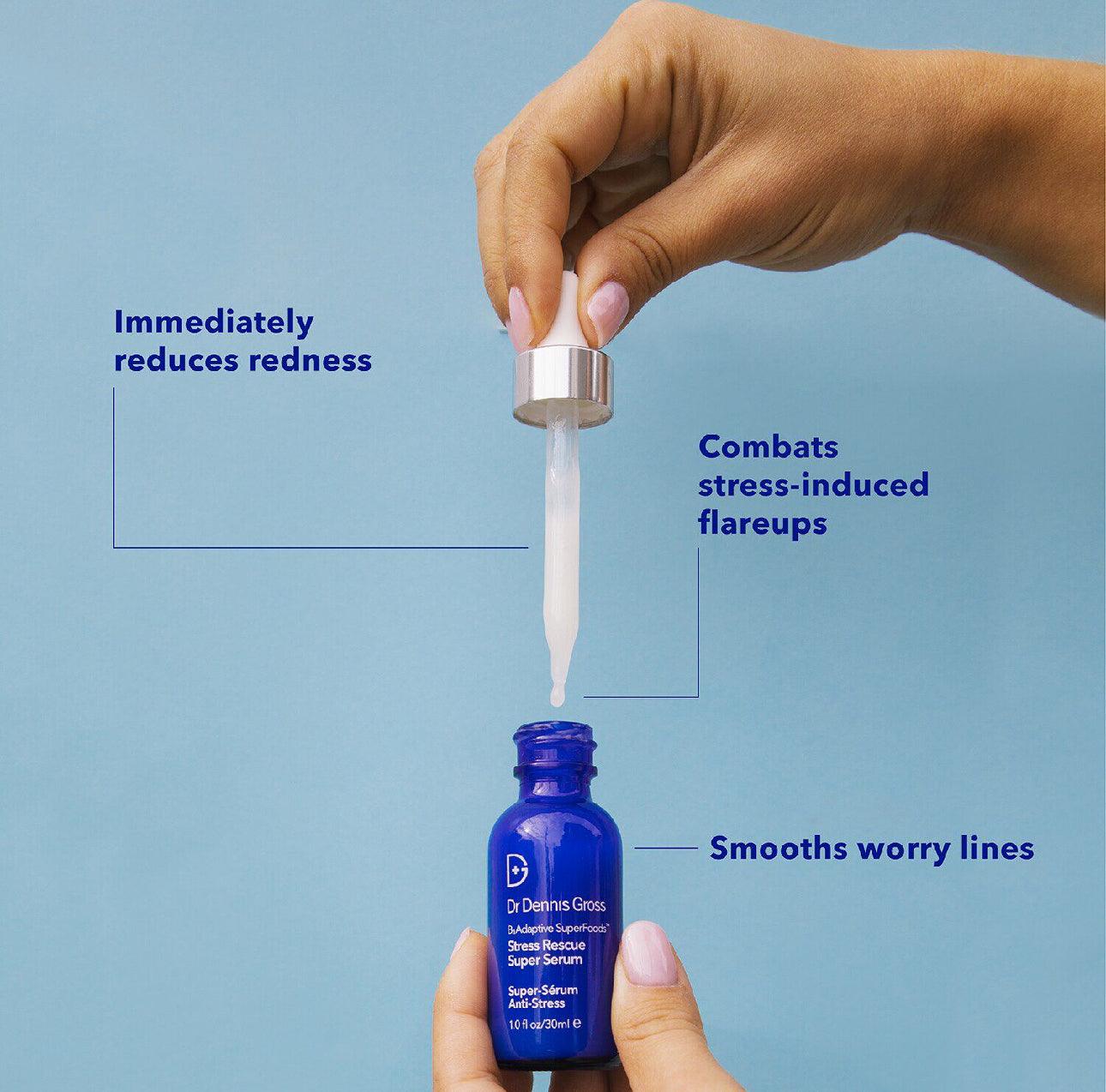 Immediately reduces redness

Combats stress-induced flareups

Smooths worry lines

Dr Dennis Gross

B3Adaptive SuperFoods™

Stress Rescue Super Serum

Super-Sérum Anti-Stress

1.0 fl oz/30ml ℮