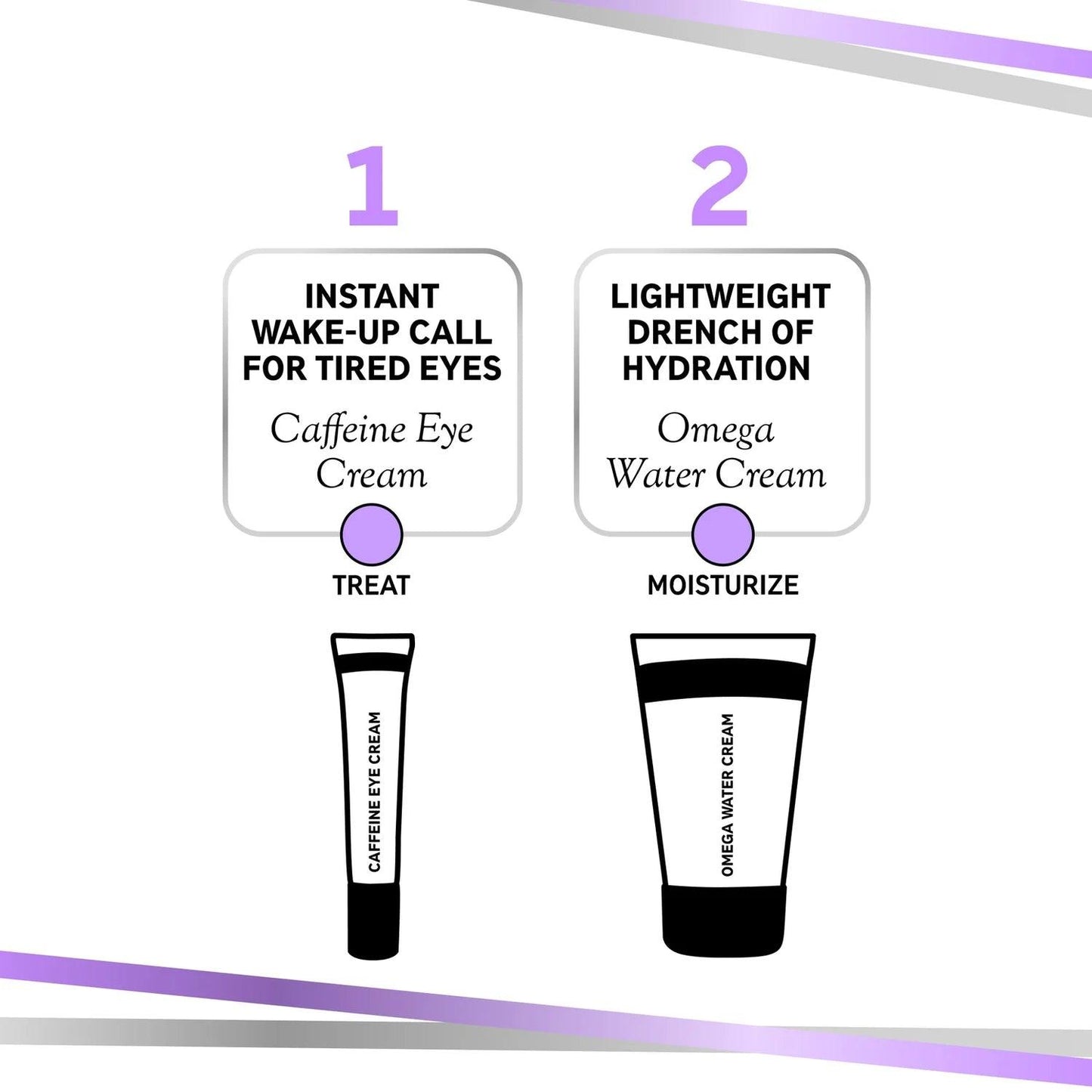 1

INSTANT WAKE-UP CALL FOR TIRED EYES

Caffeine Eye Cream

TREAT

CAFFEINE EYE CREAM

2

LIGHTWEIGHT DRENCH OF HYDRATION

Omega Water Cream

MOISTURIZE

OMEGA WATER CREAM